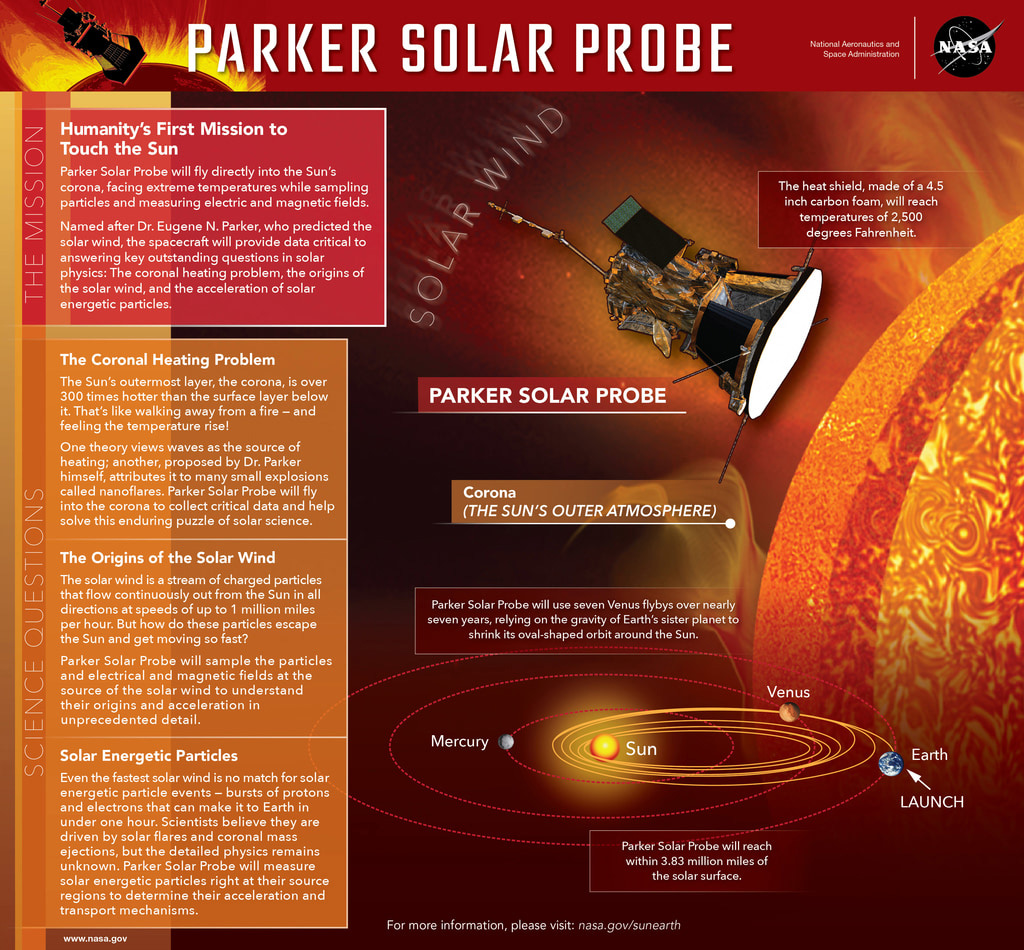 PARKER SOLAR PROBE

National Aeronautics and Space Administration

NASA

THE MISSION

Humanity's First Mission to Touch the Sun

Parker Solar Probe will fly directly into the Sun's corona, facing extreme temperatures while sampling particles and measuring electric and magnetic fields.

Named after Dr. Eugene N. Parker, who predicted the solar wind, the spacecraft will provide data critical to answering key outstanding questions in solar physics: The coronal heating problem, the origins of the solar wind, and the acceleration of solar energetic particles.

SCIENCE QUESTIONS

The Coronal Heating Problem

The Sun's outermost layer, the corona, is over 300 times hotter than the surface layer below it. That's like walking away from a fire – and feeling the temperature rise!

One theory views waves as the source of heating; another, proposed by Dr. Parker himself, attributes it to many small explosions called nanoflares. Parker Solar Probe will fly into the corona to collect critical data and help solve this enduring puzzle of solar science.

The Origins of the Solar Wind

The solar wind is a stream of charged particles that flow continuously out from the Sun in all directions at speeds of up to 1 million miles per hour. But how do these particles escape the Sun and get moving so fast?

Parker Solar Probe will sample the particles and electrical and magnetic fields at the source of the solar wind to understand their origins and acceleration in unprecedented detail.

Solar Energetic Particles

Even the fastest solar wind is no match for solar energetic particle events – bursts of protons and electrons that can make it to Earth in under one hour. Scientists believe they are driven by solar flares and coronal mass ejections, but the detailed physics remains unknown. Parker Solar Probe will measure solar energetic particles right at their source regions to determine their acceleration and transport mechanisms.

www.nasa.gov

SOLAR WIND

The heat shield, made of a 4.5 inch carbon foam, will reach temperatures of 2,500 degrees Fahrenheit.

PARKER SOLAR PROBE

Corona
(THE SUN'S OUTER ATMOSPHERE)

Parker Solar Probe will use seven Venus flybys over nearly seven years, relying on the gravity of Earth's sister planet to shrink its oval-shaped orbit around the Sun.

Venus

Mercury

Sun

Earth

LAUNCH

Parker Solar Probe will reach within 3.83 million miles of the solar surface.

For more information, please visit: nasa.gov/sunearth