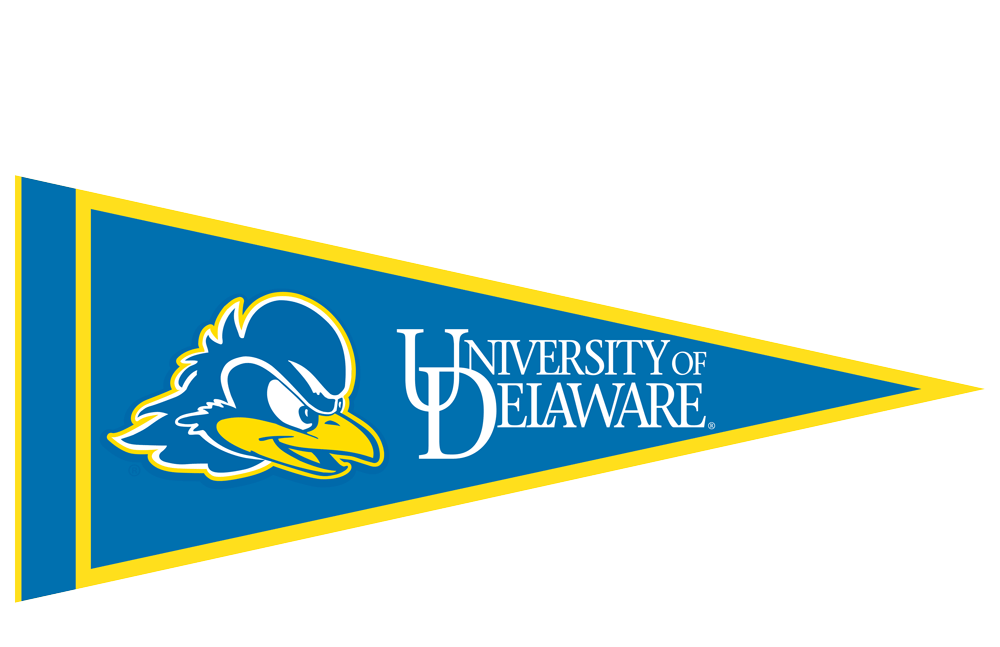 UNIVERSITY OF DELAWARE®