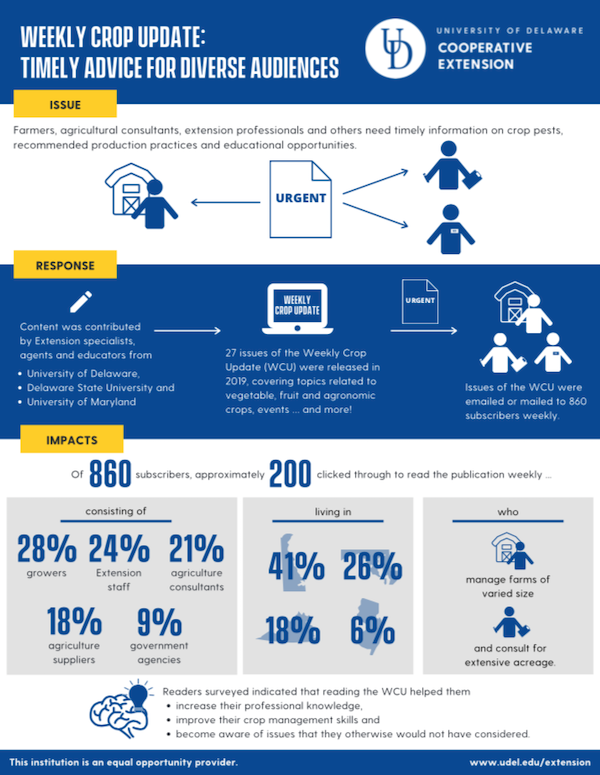 WEEKLY CROP UPDATE:
TIMELY ADVICE FOR DIVERSE AUDIENCES

UD

UNIVERSITY OF DELAWARE
COOPERATIVE EXTENSION

ISSUE

Farmers, agricultural consultants, extension professionals and others need timely information on crop pests, recommended production practices and educational opportunities.

URGENT

RESPONSE

Content was contributed by Extension specialists, agents and educators from
• University of Delaware,
• Delaware State University and
• University of Maryland

WEEKLY CROP UPDATE

27 issues of the Weekly Crop Update (WCU) were released in 2019, covering topics related to vegetable, fruit and agronomic crops, events ... and more!

URGENT

Issues of the WCU were emailed or mailed to 860 subscribers weekly.

IMPACTS

Of 860 subscribers, approximately 200 clicked through to read the publication weekly ...

consisting of

28% growers
24% Extension staff
21% agriculture consultants
18% agriculture suppliers
9% government agencies

living in

41%
26%
18%
6%

who

manage farms of varied size

and consult for extensive acreage.

Readers surveyed indicated that reading the WCU helped them
• increase their professional knowledge,
• improve their crop management skills and
• become aware of issues that they otherwise would not have considered.

This institution is an equal opportunity provider.

www.udel.edu/extension