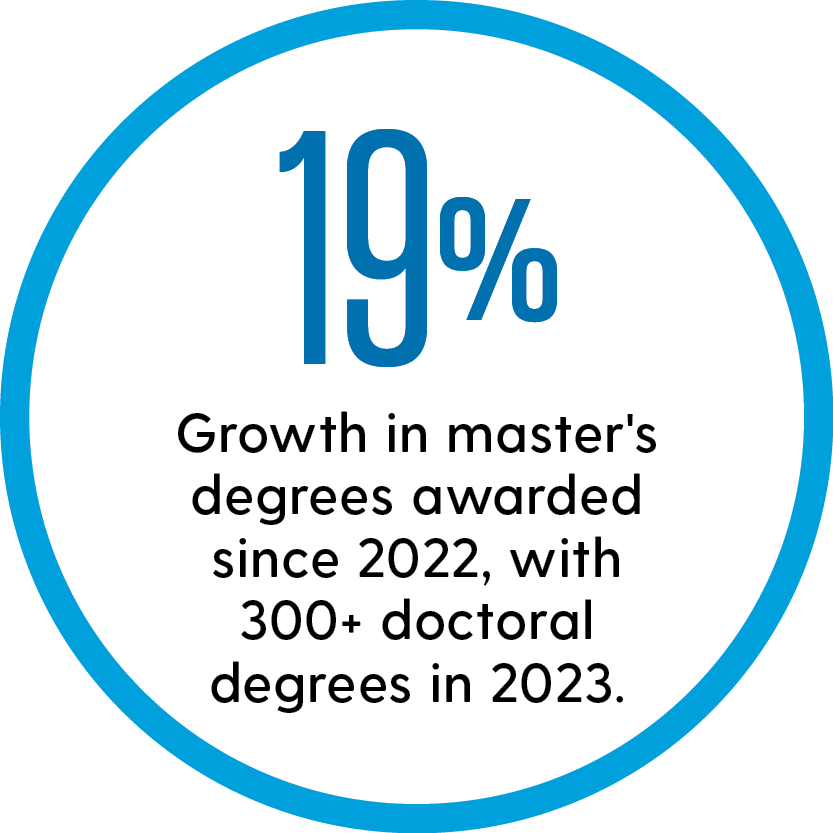 19%

Growth in master's degrees awarded since 2022, with 300+ doctoral degrees in 2023.